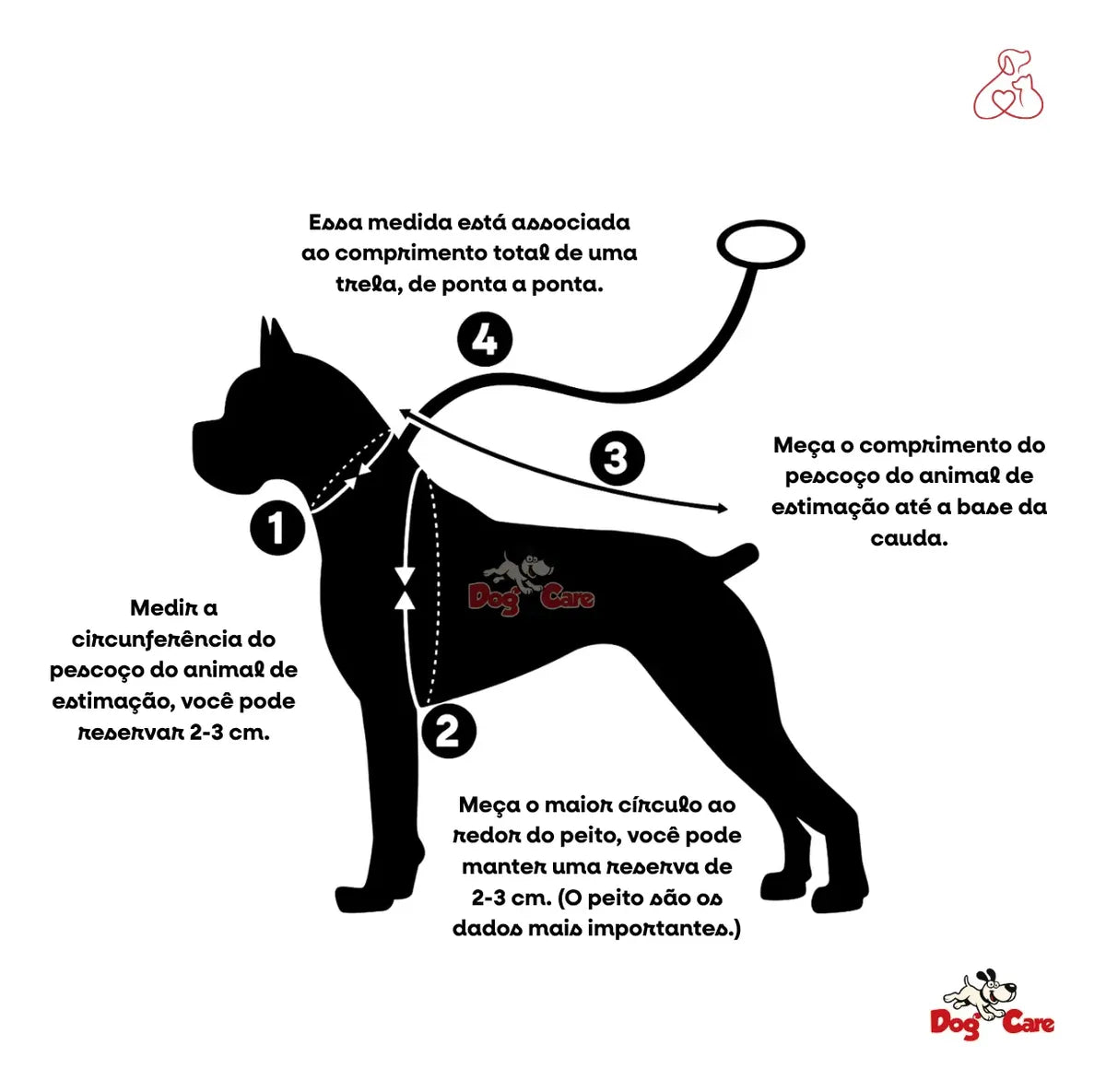 Essa medida está associada ao comprimento total de uma trela, de ponta a ponta.

4

3

Meça o comprimento do pescoço do animal de estimação até a base da cauda.

1

Dog Care

Medir a circunferência do pescoço do animal de estimação, você pode reservar 2-3 cm.

2

Meça o maior círculo ao redor do peito, você pode manter uma reserva de 2-3 cm. (O peito são os dados mais importantes.)

Dog Care